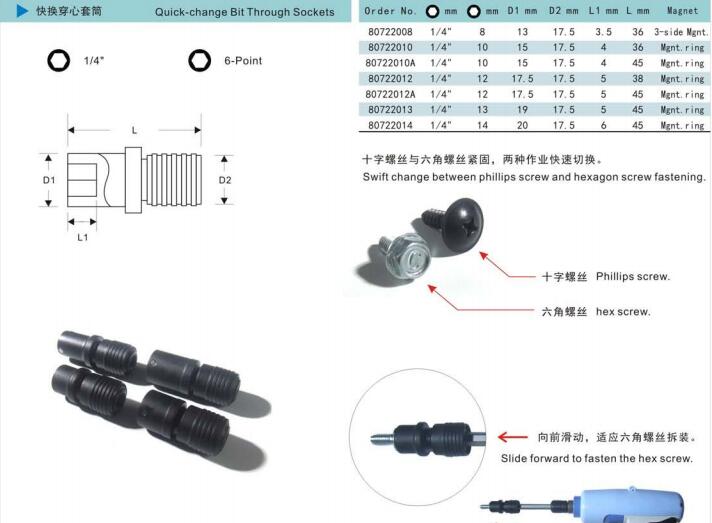 快换穿心套筒 Quick-change Bit Through Sockets

1/4"

6-Point

L

D1

D2

L1

| Order No. | mm | mm | D1 mm | D2 mm | L1 mm | L mm | Magnet |
|---|---|---|---|---|---|---|---|
| 80722008 | 1/4" | 8 | 13 | 17.5 | 3.5 | 36 | 3-side Mgnt. |
| 80722010 | 1/4" | 10 | 15 | 17.5 | 4 | 36 | Mgnt.ring |
| 80722010A | 1/4" | 10 | 15 | 17.5 | 4 | 45 | Mgnt.ring |
| 80722012 | 1/4" | 12 | 17.5 | 17.5 | 5 | 38 | Mgnt.ring |
| 80722012A | 1/4" | 12 | 17.5 | 17.5 | 5 | 45 | Mgnt.ring |
| 80722013 | 1/4" | 13 | 19 | 17.5 | 5 | 45 | Mgnt.ring |
| 80722014 | 1/4" | 14 | 20 | 17.5 | 6 | 45 | Mgnt.ring |

十字螺丝与六角螺丝紧固，两种作业快速切换。
Swift change between phillips screw and hexagon screw fastening.

十字螺丝 Phillips screw.

六角螺丝 hex screw.

向前滑动，适应六角螺丝拆装。
Slide forward to fasten the hex screw.